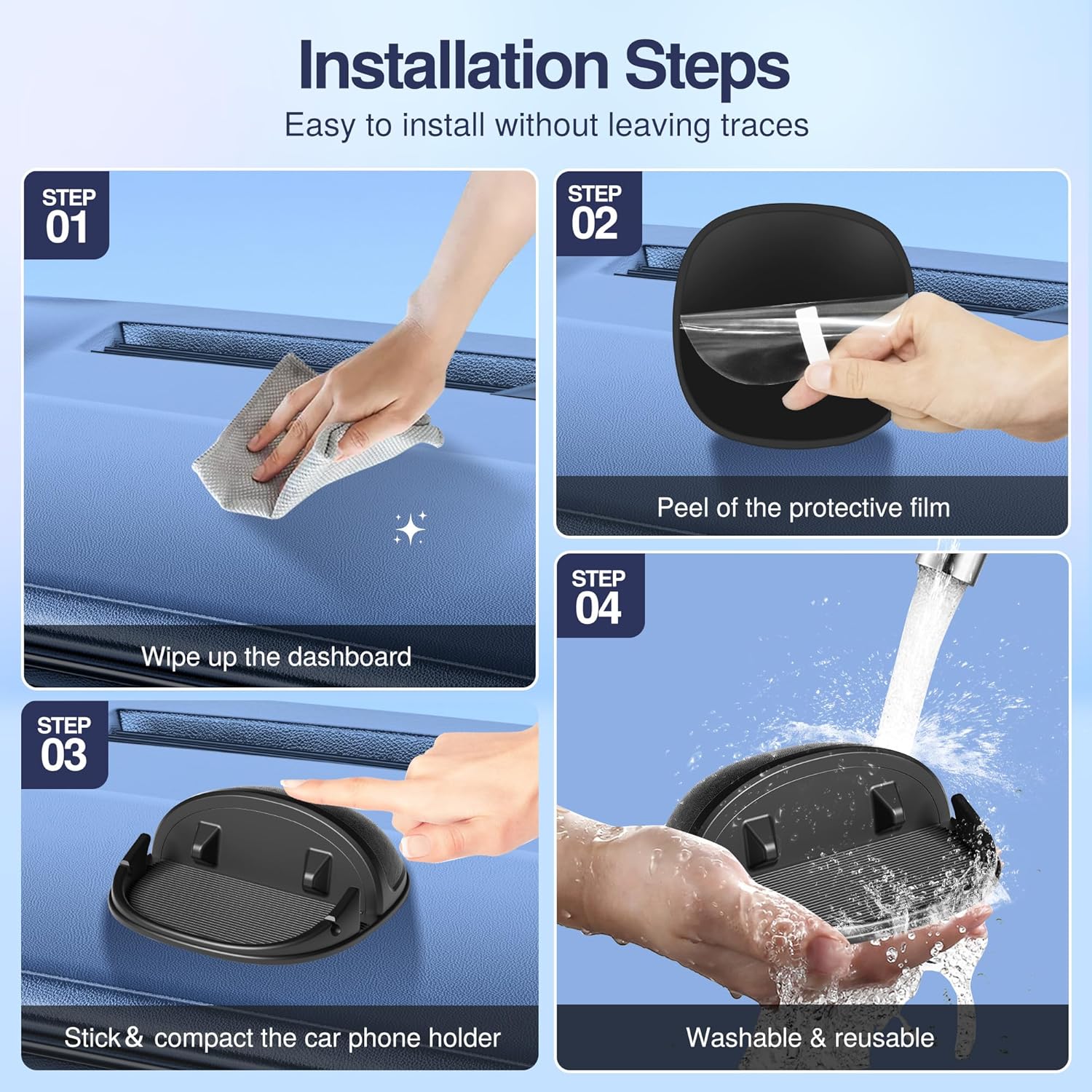 Installation Steps
Easy to install without leaving traces

STEP 01
Wipe up the dashboard

STEP 02
Peel of the protective film

STEP 03
Stick & compact the car phone holder

STEP 04
Washable & reusable